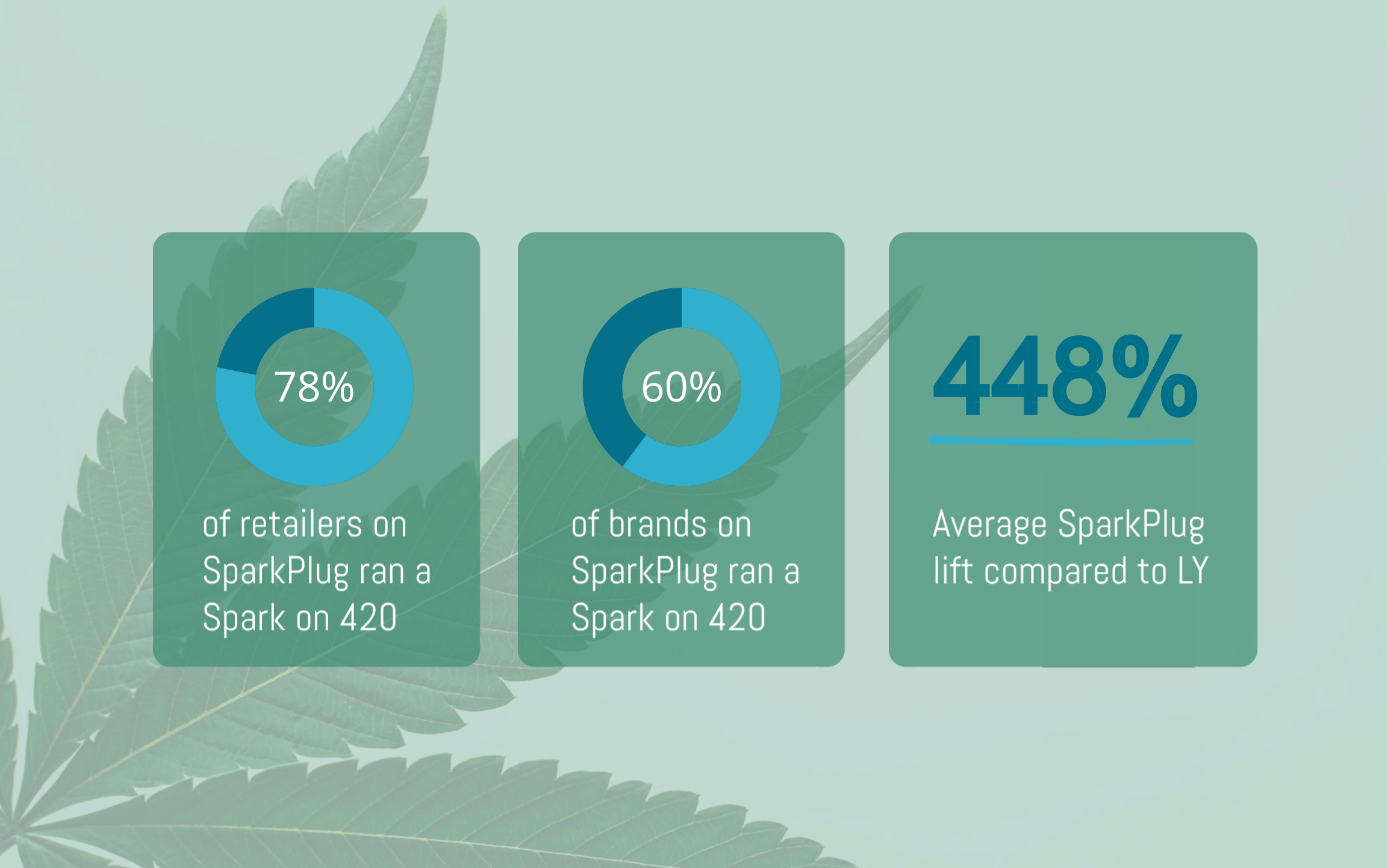 78%

of retailers on SparkPlug ran a Spark on 420

60%

of brands on SparkPlug ran a Spark on 420

448%

Average SparkPlug lift compared to LY